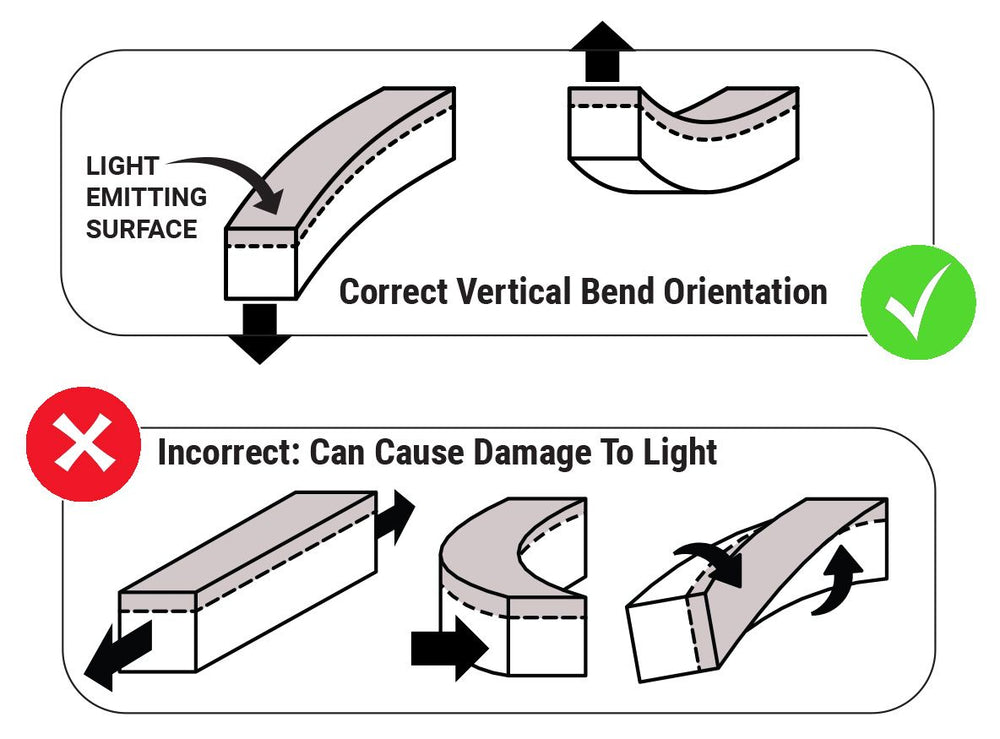 LIGHT EMITTING SURFACE

Correct Vertical Bend Orientation

Incorrect: Can Cause Damage To Light