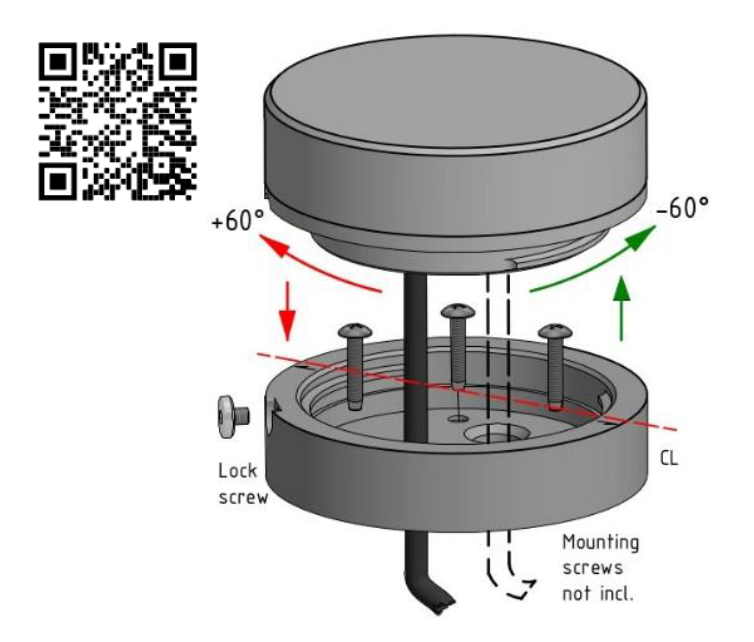 +60°

-60°

Lock screw

CL

Mounting screws not incl.