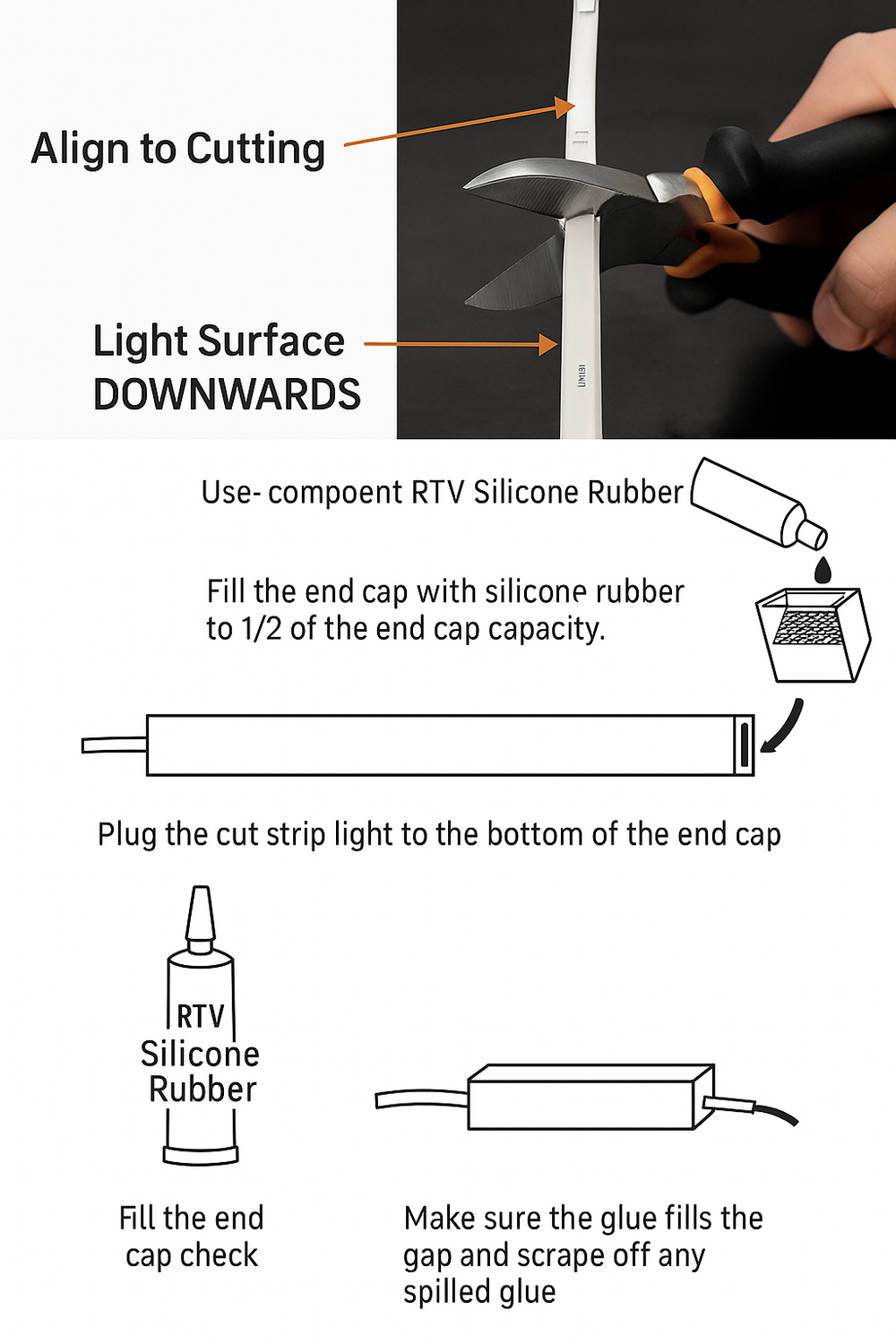 Align to Cutting

Light Surface DOWNWARDS

Use- compoent RTV Silicone Rubber

Fill the end cap with silicone rubber to 1/2 of the end cap capacity.

Plug the cut strip light to the bottom of the end cap

RTV Silicone Rubber

Fill the end cap check

Make sure the glue fills the gap and scrape off any spilled glue