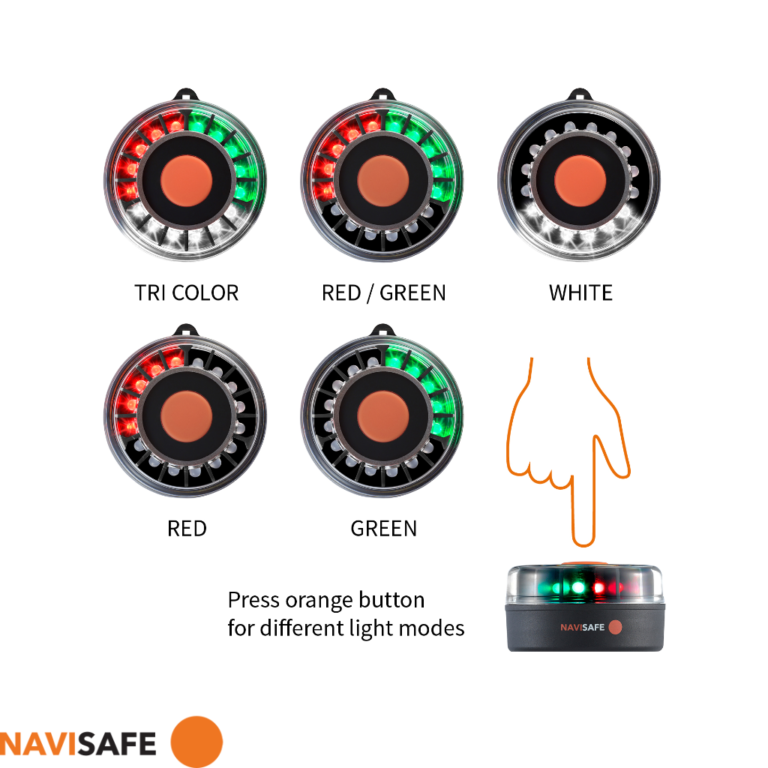 TRI COLOR

RED / GREEN

WHITE

RED

GREEN

Press orange button for different light modes

NAVISAFE

NAVISAFE