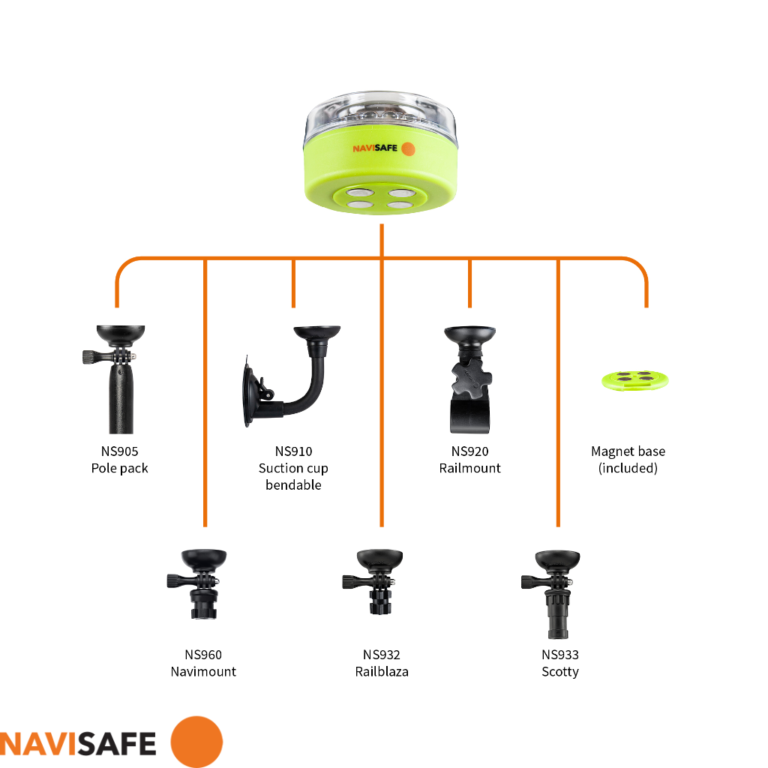 NAVISAFE

NS905
Pole pack

NS910
Suction cup
bendable

NS920
Railmount

Magnet base
(included)

NS960
Navimount

NS932
Railblaza

NS933
Scotty

NAVISAFE